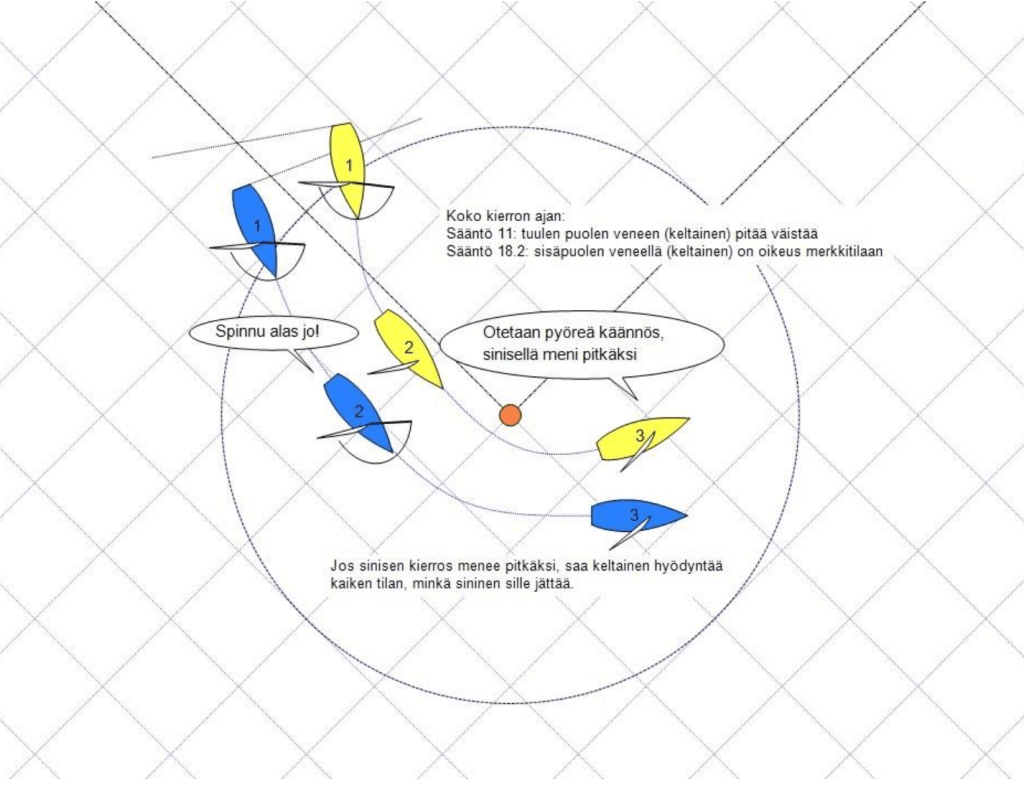 1

1

Koko kierron ajan:
Sääntö 11: tuulen puolen veneen (keltainen) pitää väistää
Sääntö 18.2: sisäpuolen veneellä (keltainen) on oikeus merkkitilaan

Spinnu alas jo!

2

Otetaan pyöreä käännös, sinisellä meni pitkäksi

2

3

3

Jos sinisen kierros menee pitkäksi, saa keltainen hyödyntää kaiken tilan, minkä sininen sille jättää.